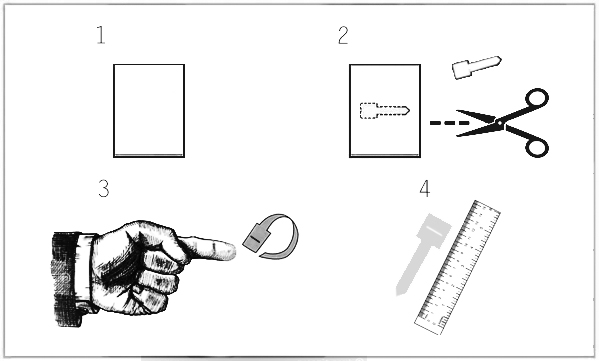 1

2

3

4